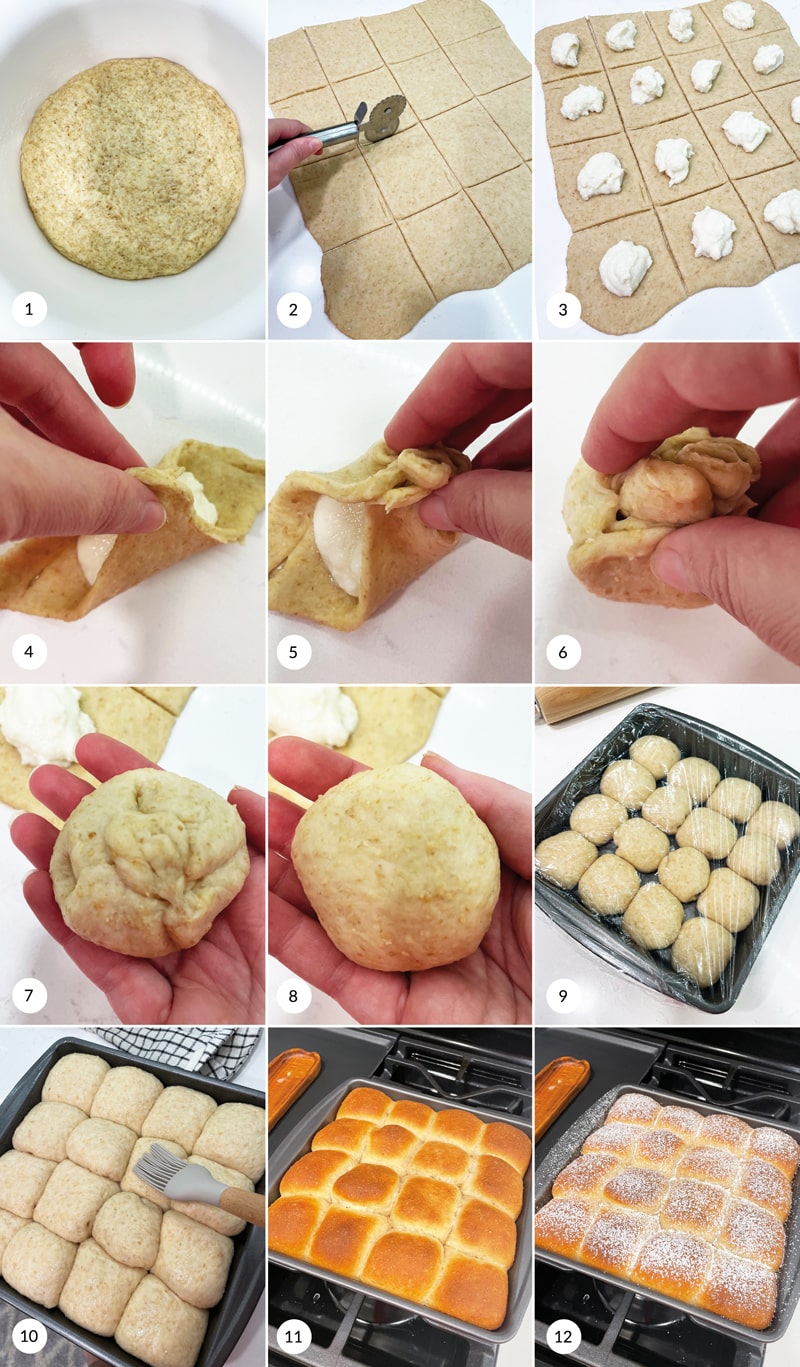 1
2
3
4
5
6
7
8
9
10
11
12